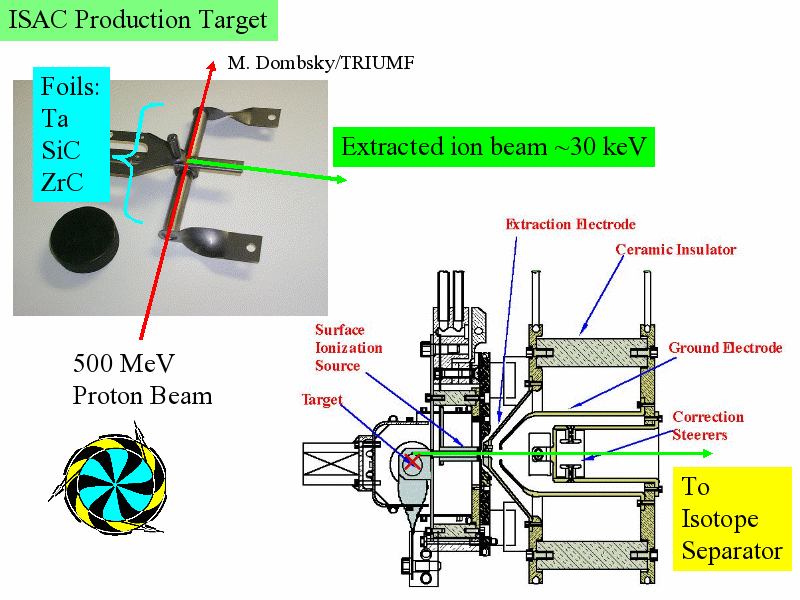 ISAC Production Target

M. Dombsky/TRIUMF

Foils:
Ta
SiC
ZrC

Extracted ion beam ~30 keV

500 MeV
Proton Beam

Extraction Electrode

Ceramic Insulator

Surface Ionization Source

Ground Electrode

Target

Correction Steerers

To Isotope Separator